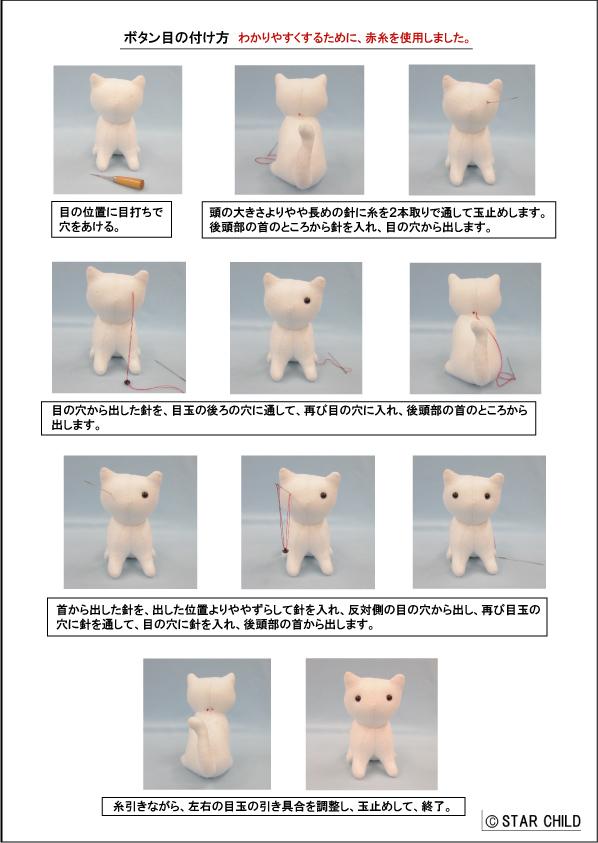 ボタン目の付け方 わかりやすくするために、赤糸を使用しました。

目の位置に目打ちで穴をあける。

頭の大きさよりやや長めの針に糸を2本取りで通して玉止めします。後頭部の首のところから針を入れ、目の穴から出します。

目の穴から出した針を、目玉の後ろの穴に通して、再び目の穴に入れ、後頭部の首のところから出します。

首から出した針を、出した位置よりややずらして針を入れ、反対側の目の穴から出し、再び目玉の穴に針を通して、目の穴に針を入れ、後頭部の首から出します。

糸引きながら、左右の目玉の引き具合を調整し、玉止めして、終了。

© STAR CHILD