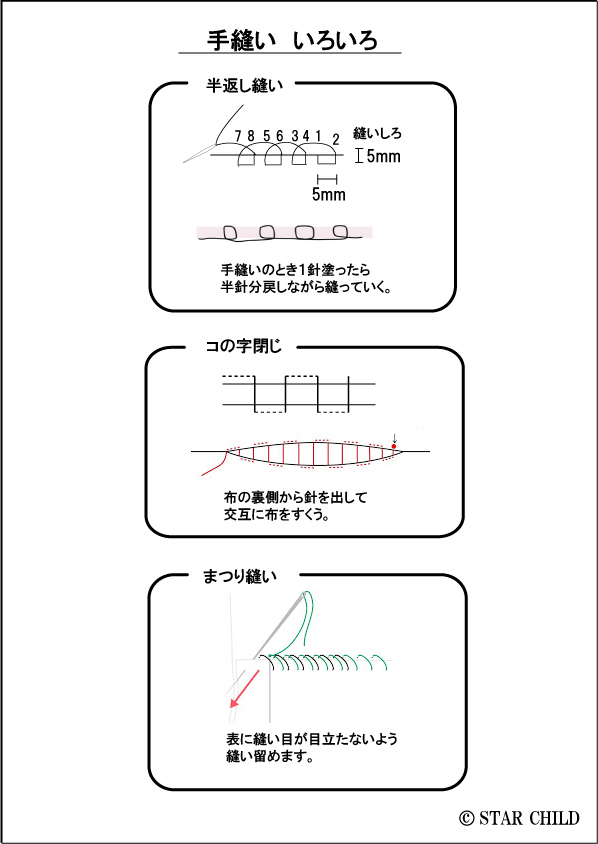 手縫い　いろいろ

半返し縫い

7 8 5 6 3 4 1 2

縫いしろ
5mm

5mm

手縫いのとき1針塗ったら
半針分戻しながら縫っていく。

コの字閉じ

布の裏側から針を出して
交互に布をすくう。

まつり縫い

表に縫い目が目立たないよう
縫い留めます。

© STAR CHILD